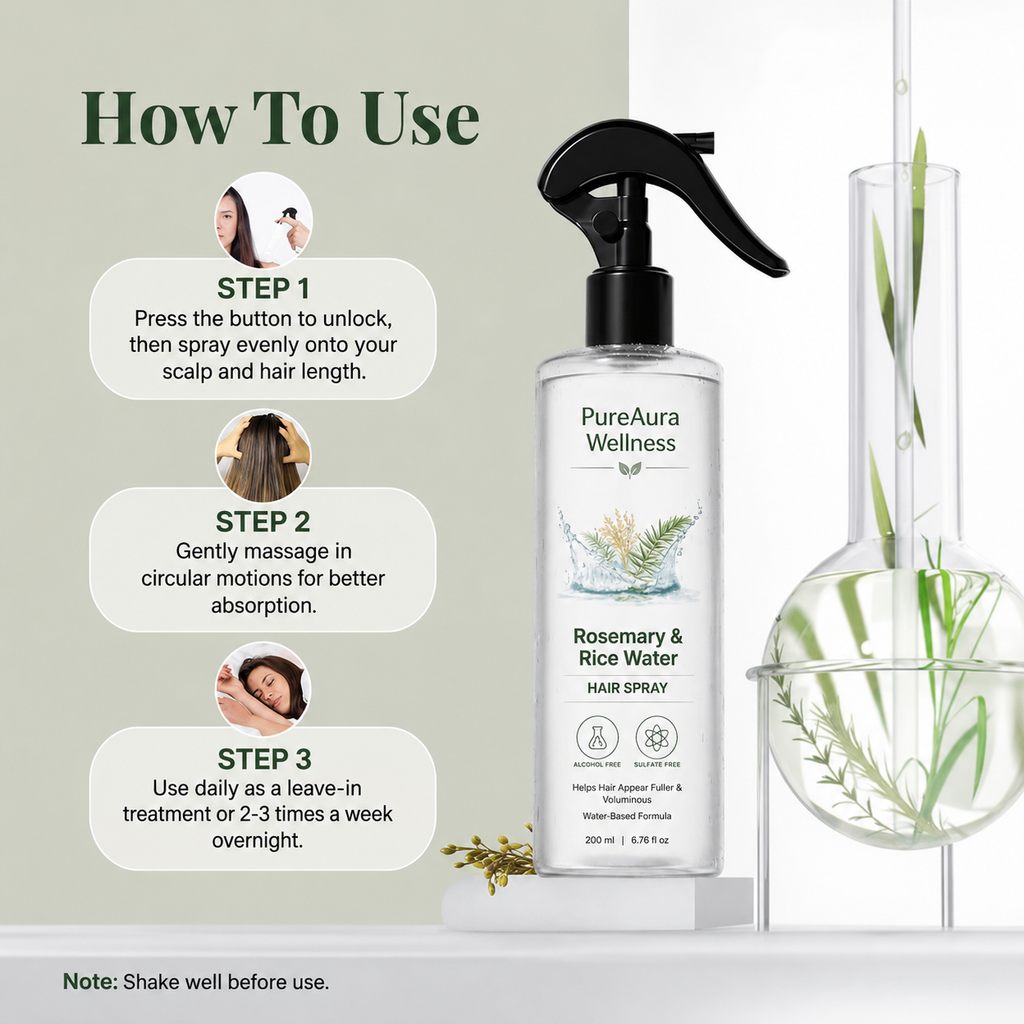 How To Use

STEP 1
Press the button to unlock, then spray evenly onto your scalp and hair length.

STEP 2
Gently massage in circular motions for better absorption.

STEP 3
Use daily as a leave-in treatment or 2-3 times a week overnight.

PureAura Wellness

Rosemary & Rice Water
HAIR SPRAY

ALCOHOL FREE
SULFATE FREE

Helps Hair Appear Fuller & Voluminous
Water-Based Formula

200 ml | 6.76 fl oz

Note: Shake well before use.